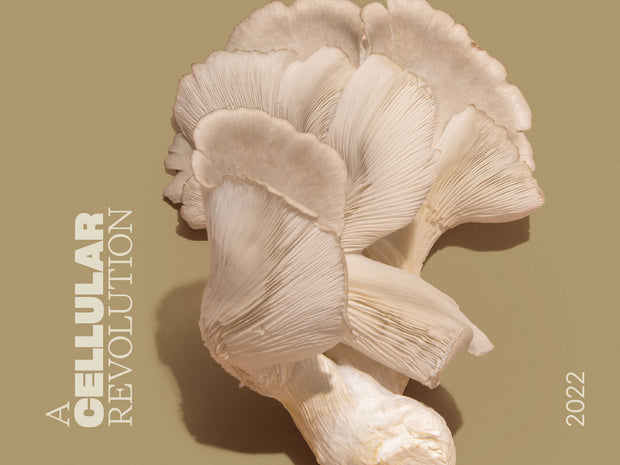 A CELLULAR REVOLUTION

2022