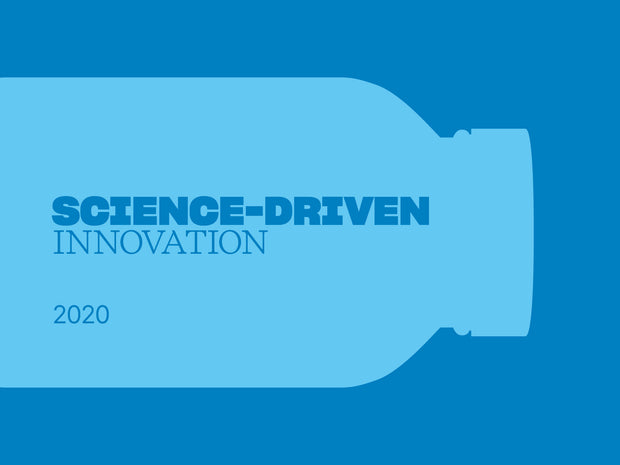 SCIENCE-DRIVEN
INNOVATION

2020