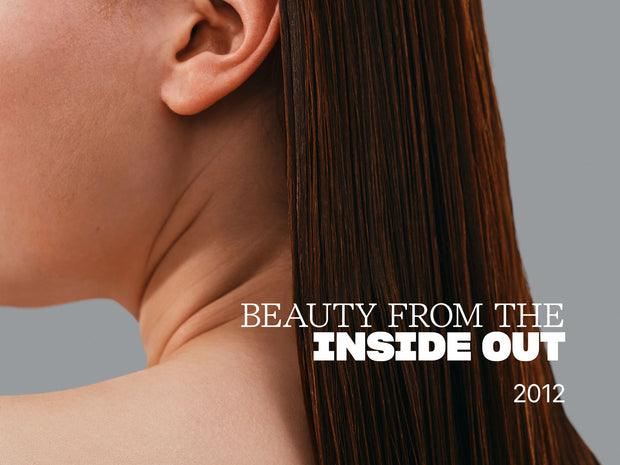 BEAUTY FROM THE
INSIDE OUT

2012